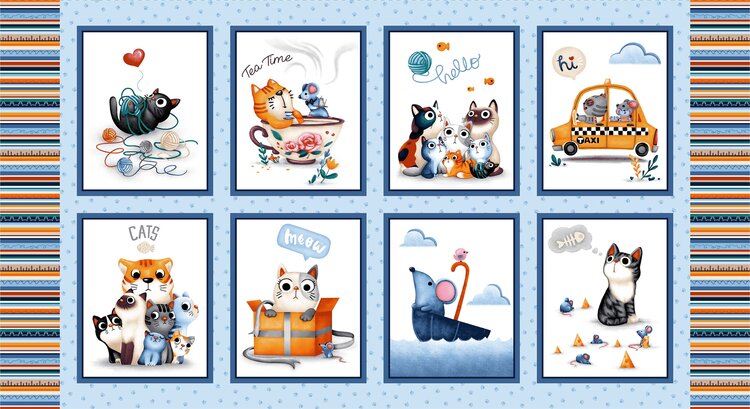 Tea Time

hello

hi

TAXI

CATS

meow